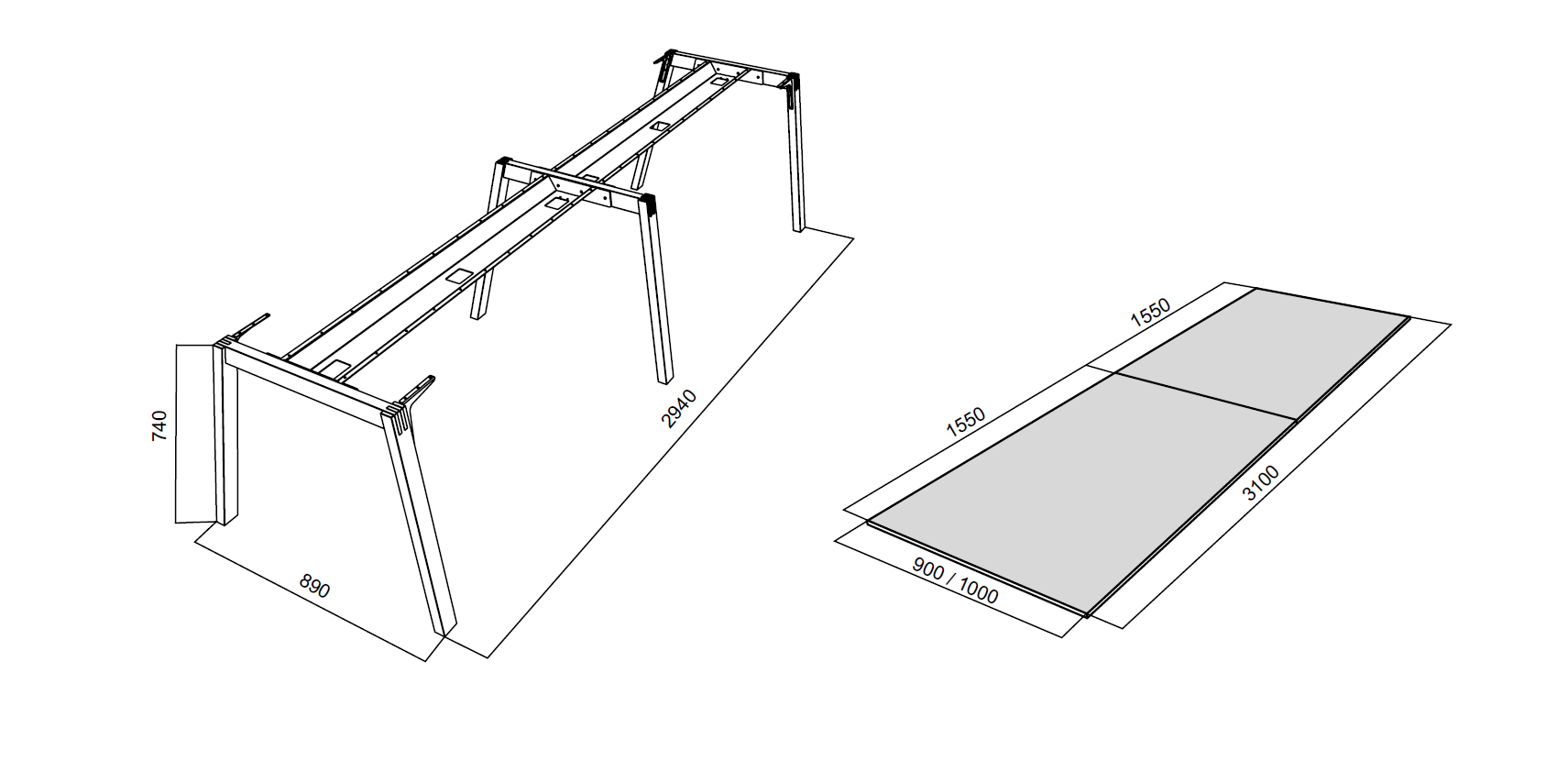 740

890

2940

1550

1550

3100

900 / 1000