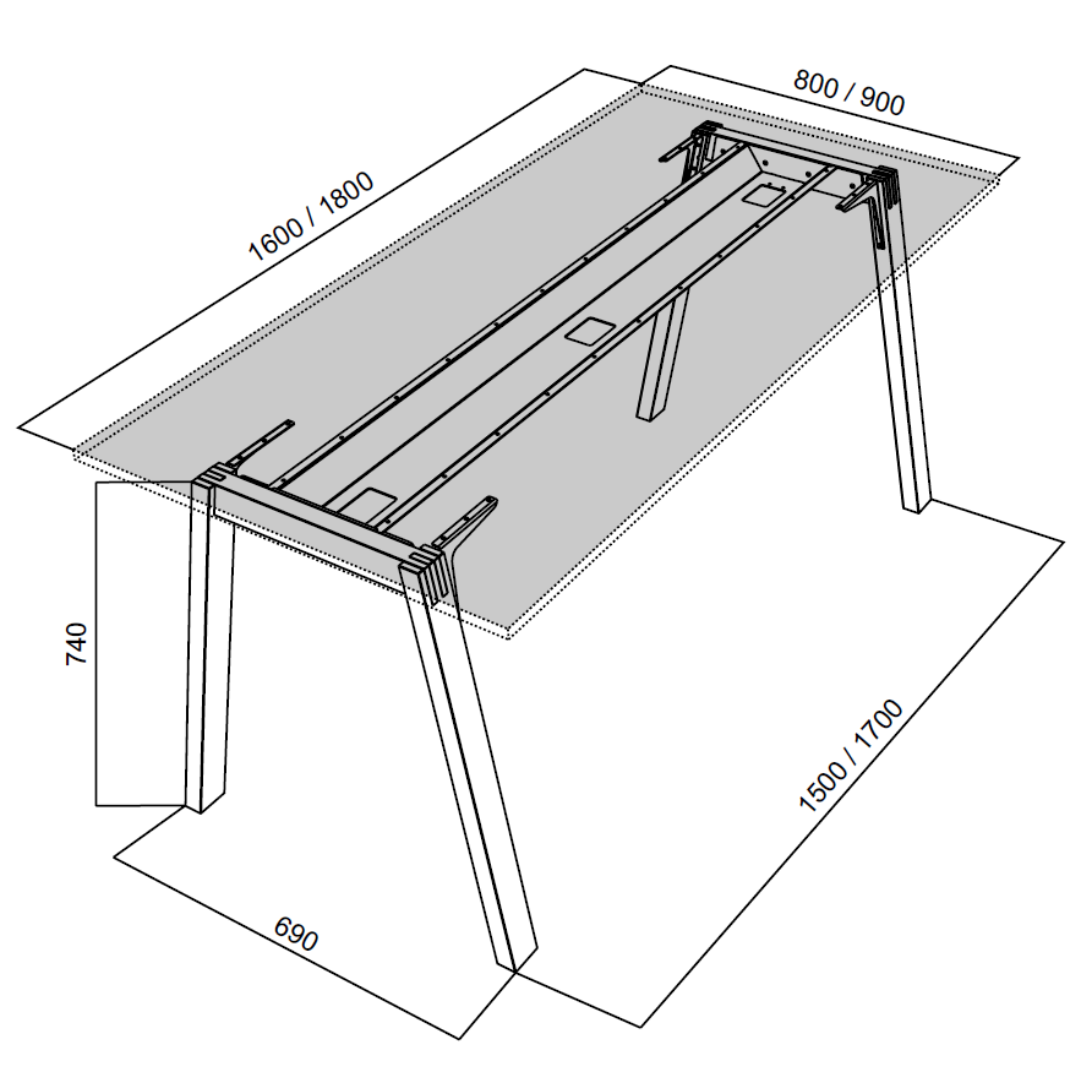 800 / 900

1600 / 1800

740

1500 / 1700

690